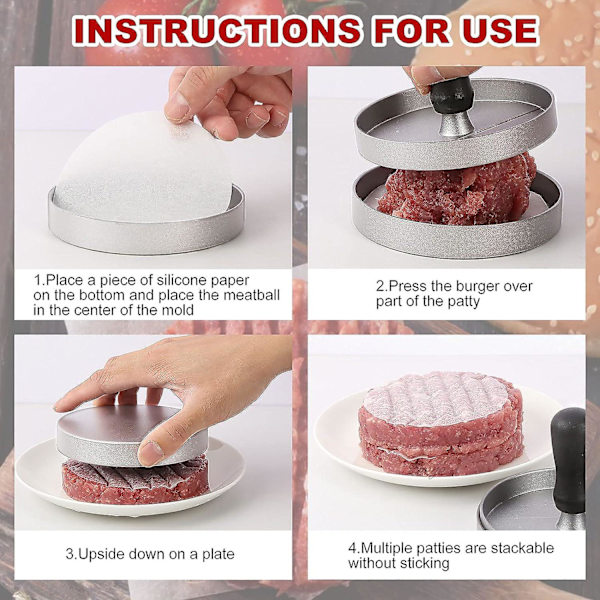 INSTRUCTIONS FOR USE

1.Place a piece of silicone paper on the bottom and place the meatball in the center of the mold

2.Press the burger over part of the patty

3.Upside down on a plate

4.Multiple patties are stackable without sticking