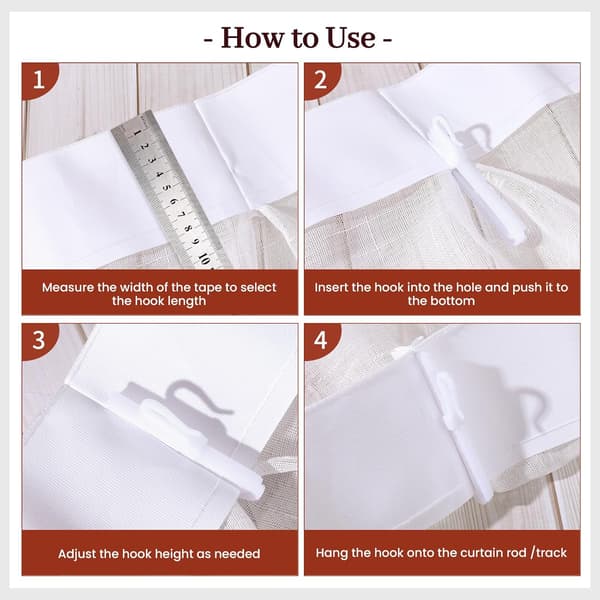 - How to Use -

1

1 2 3 4 5 6 7 8 9 10

Measure the width of the tape to select the hook length

2

Insert the hook into the hole and push it to the bottom

3

Adjust the hook height as needed

4

Hang the hook onto the curtain rod /track