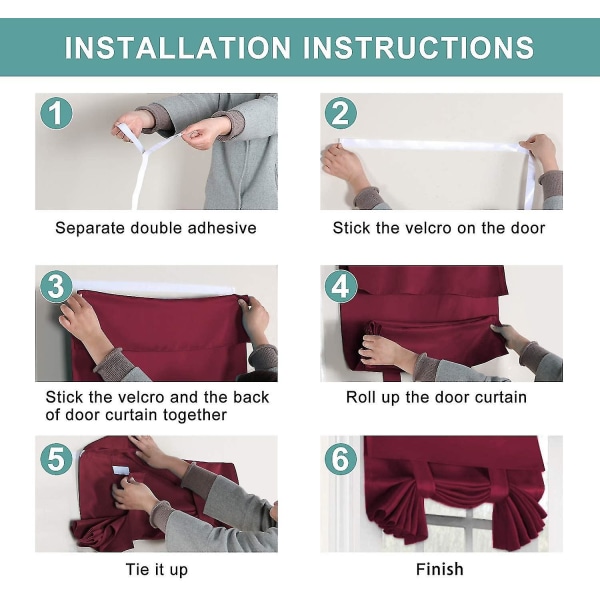 INSTALLATION INSTRUCTIONS

1

Separate double adhesive

2

Stick the velcro on the door

3

Stick the velcro and the back of door curtain together

4

Roll up the door curtain

5

Tie it up

6

Finish