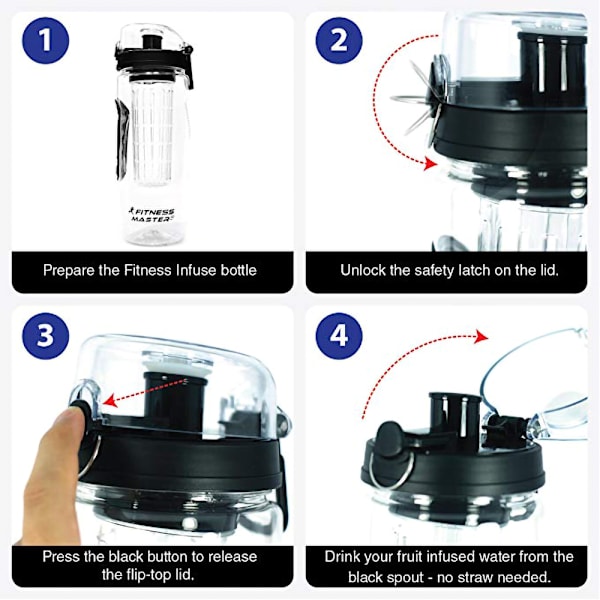 1

FITNESS MASTER

Prepare the Fitness Infuse bottle

2

Unlock the safety latch on the lid.

3

Press the black button to release the flip-top lid.

4

Drink your fruit infused water from the black spout - no straw needed.