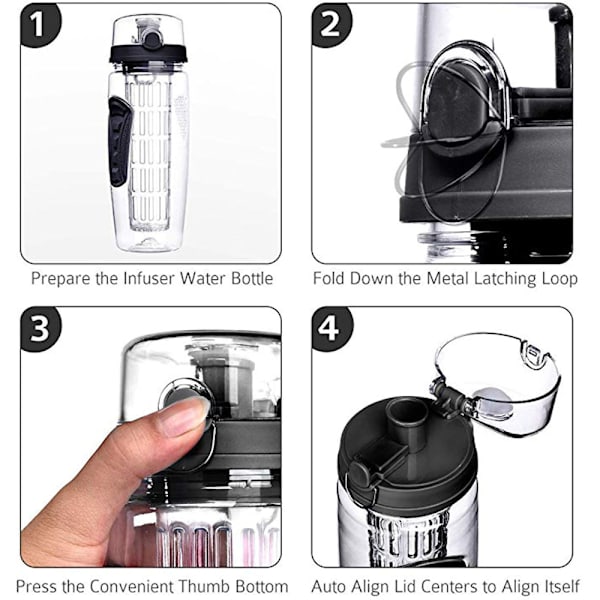 1

Prepare the Infuser Water Bottle

2

Fold Down the Metal Latching Loop

3

Press the Convenient Thumb Bottom

4

Auto Align Lid Centers to Align Itself