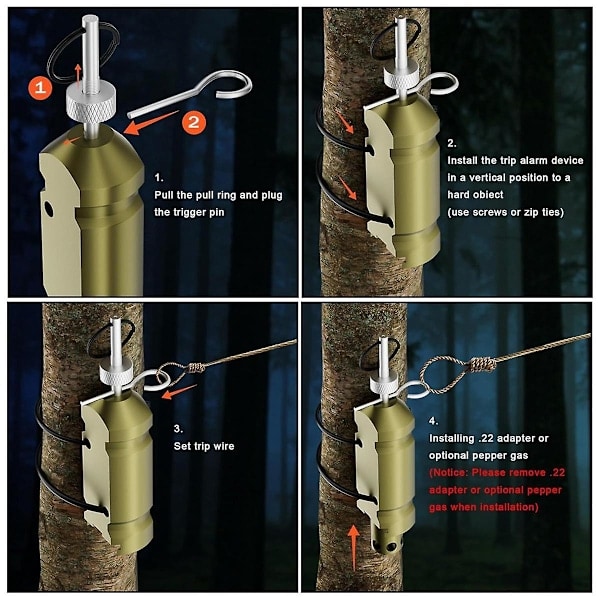 1

2

1.
Pull the pull ring and plug the trigger pin

2.
Install the trip alarm device in a vertical position to a hard obiect
(use screws or zip ties)

3.
Set trip wire

4.
Installing .22 adapter or optional pepper gas
(Notice: Please remove .22 adapter or optional pepper gas when installation)