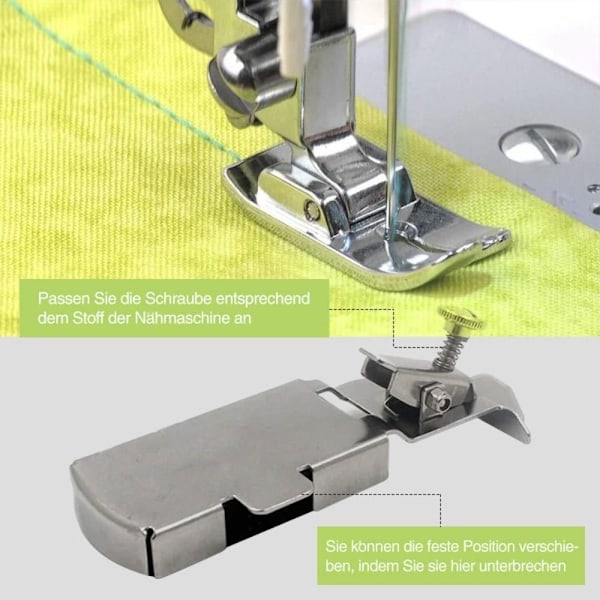 Passen Sie die Schraube entsprechend dem Stoff der Nähmaschine an

Sie können die feste Position verschieben, indem Sie sie hier unterbrechen