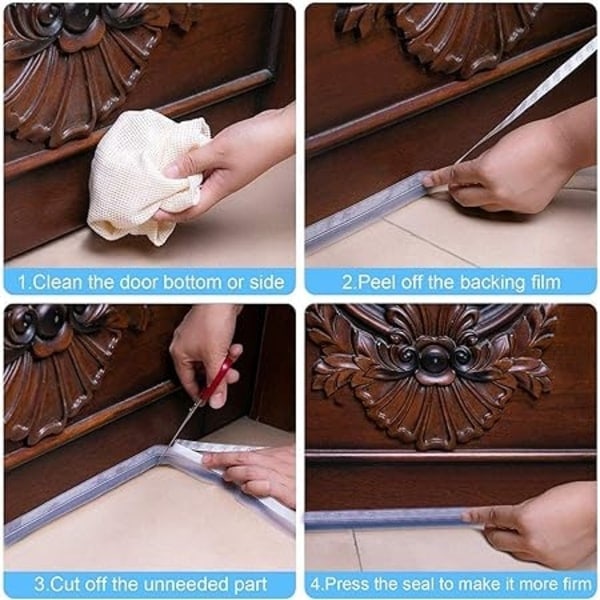 1.Clean the door bottom or side

2.Peel off the backing film

3.Cut off the unneeded part

4.Press the seal to make it more firm