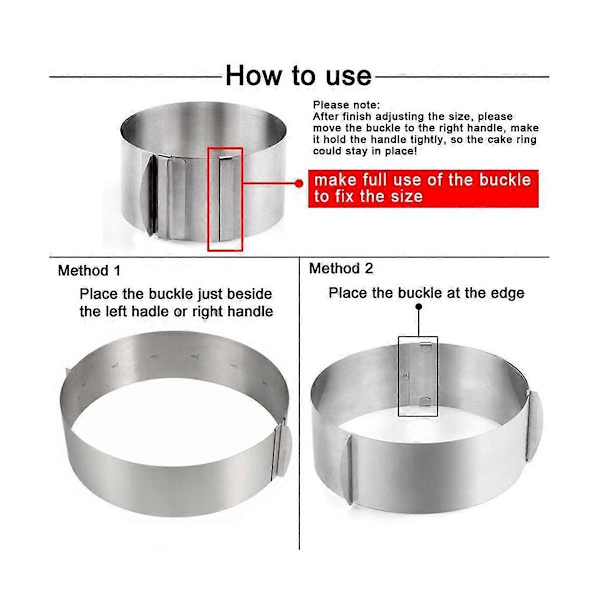 How to use

Please note:
After finish adjusting the size, please move the buckle to the right handle, make it hold the handle tightly, so the cake ring could stay in place!

make full use of the buckle to fix the size

Method 1

Place the buckle just beside the left hadle or right handle

Method 2

Place the buckle at the edge