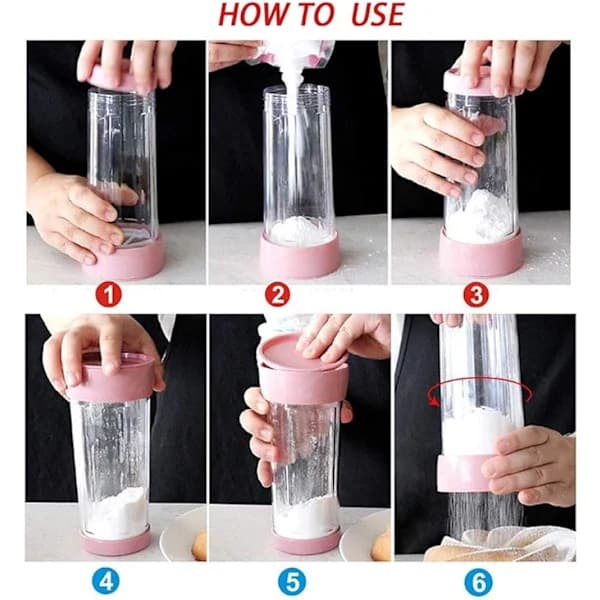 HOW TO USE

1

2

3

4

5

6