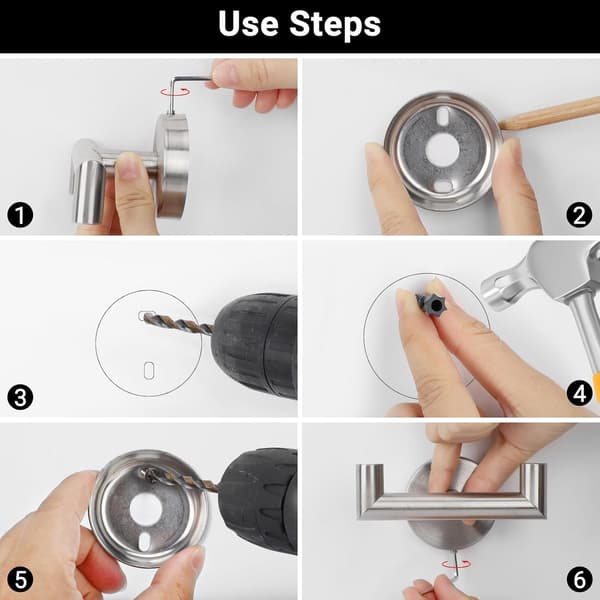 Use Steps

1

2

3

4

5

6