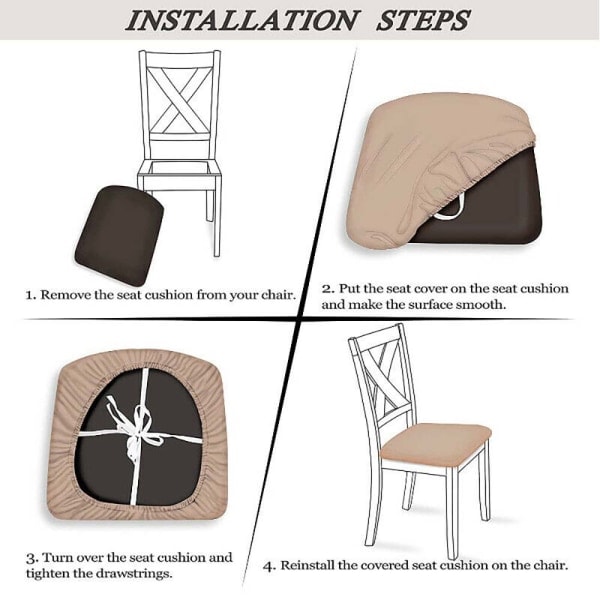 INSTALLATION STEPS

1. Remove the seat cushion from your chair.

2. Put the seat cover on the seat cushion and make the surface smooth.

3. Turn over the seat cushion and tighten the drawstrings.

4. Reinstall the covered seat cushion on the chair.