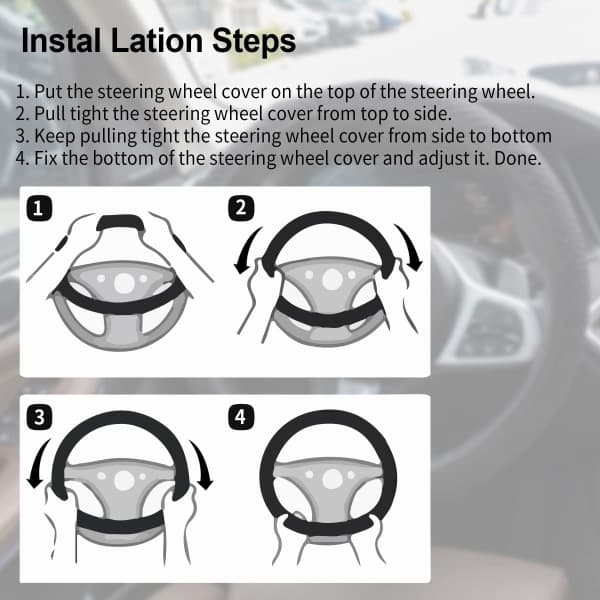 Instal Lation Steps

1. Put the steering wheel cover on the top of the steering wheel.
2. Pull tight the steering wheel cover from top to side.
3. Keep pulling tight the steering wheel cover from side to bottom
4. Fix the bottom of the steering wheel cover and adjust it. Done.

1

2

3

4