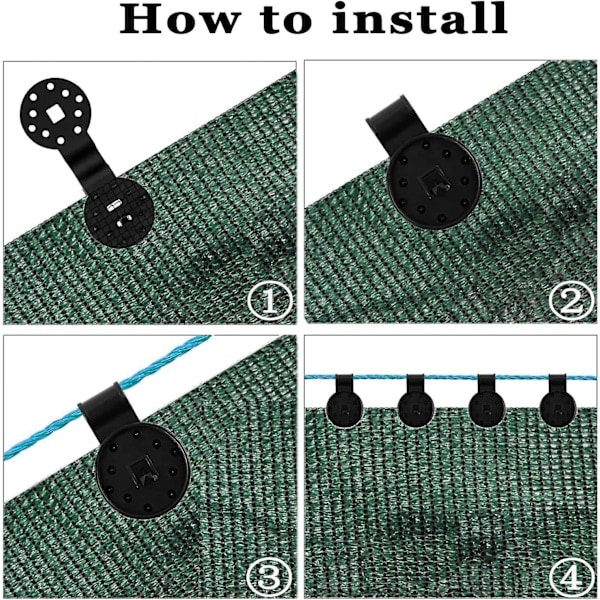 How to install

①

②

③

④