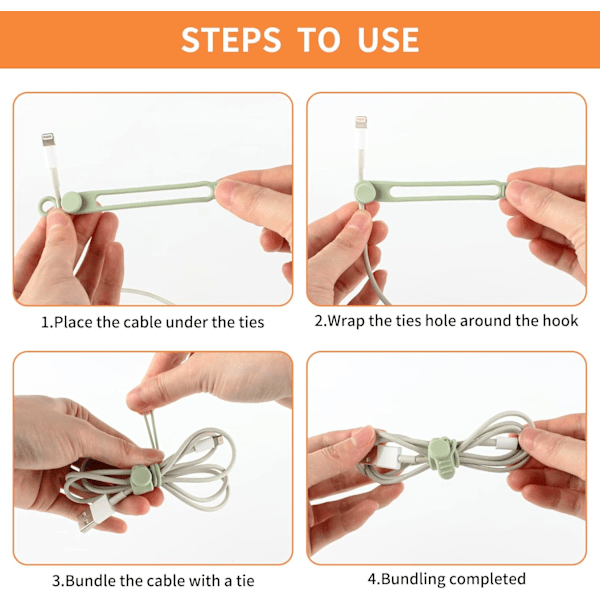 STEPS TO USE

1.Place the cable under the ties

2.Wrap the ties hole around the hook

3.Bundle the cable with a tie

4.Bundling completed