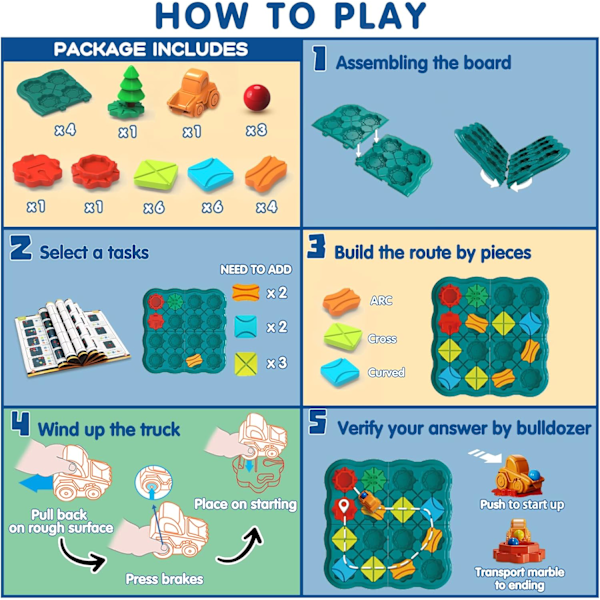 HOW TO PLAY

PACKAGE INCLUDES

x4 x1 x1 x3

x1 x1 x6 x6 x4

1 Assembling the board

2 Select a tasks

NEED TO ADD

x 2

x 2

x 3

3 Build the route by pieces

ARC

Cross

Curved

4 Wind up the truck

Pull back on rough surface

Press brakes

Place on starting

5 Verify your answer by bulldozer

Push to start up

Transport marble to ending