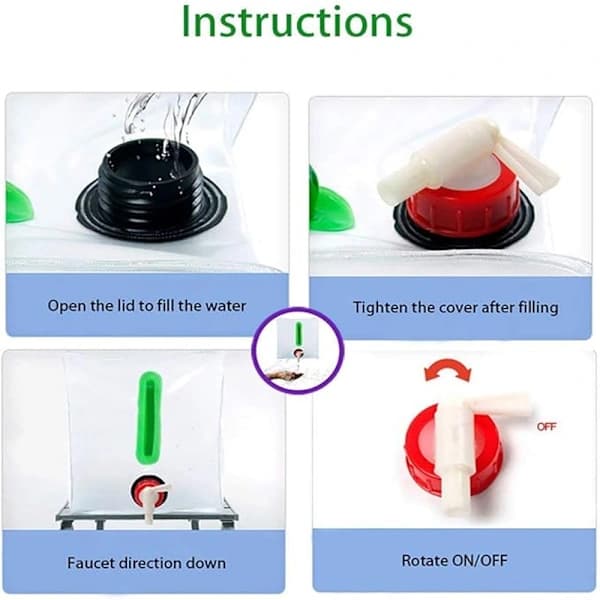 Instructions

Open the lid to fill the water

Tighten the cover after filling

Faucet direction down

OFF

Rotate ON/OFF