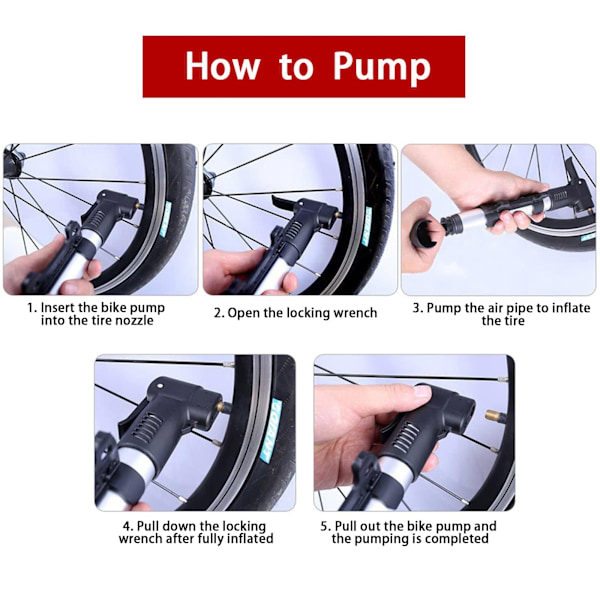 How to Pump

1. Insert the bike pump into the tire nozzle

2. Open the locking wrench

3. Pump the air pipe to inflate the tire

4. Pull down the locking wrench after fully inflated

5. Pull out the bike pump and the pumping is completed