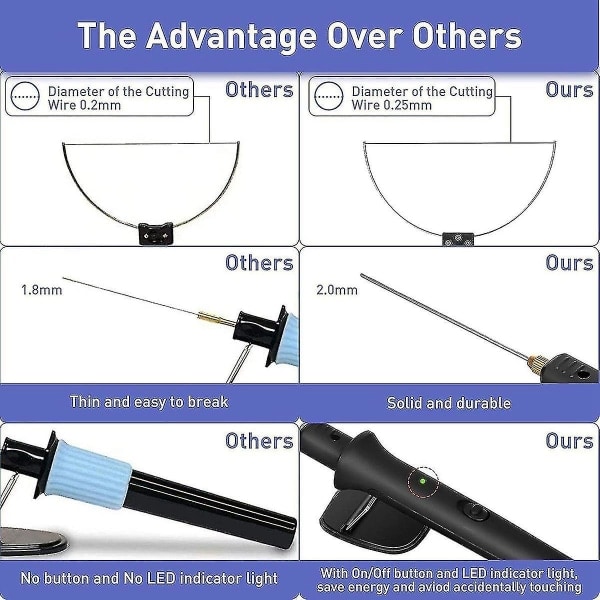 The Advantage Over Others

Diameter of the Cutting Wire 0.2mm

Others

Diameter of the Cutting Wire 0.25mm

Ours

Others

1.8mm

Ours

2.0mm

Thin and easy to break

Solid and durable

Others

Ours

No button and No LED indicator light

With On/Off button and LED indicator light, save energy and aviod accidentally touching