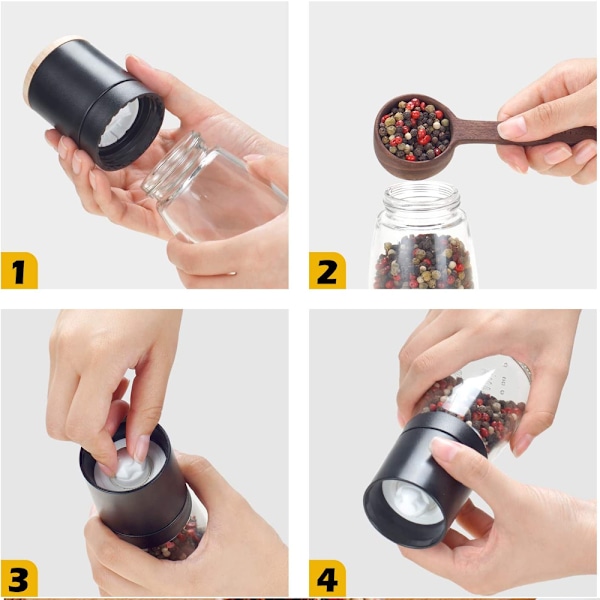 1

2

3

4