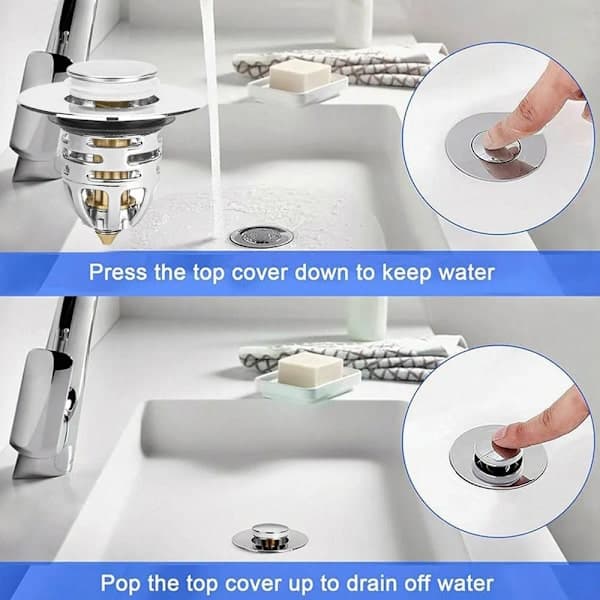 Press the top cover down to keep water

Pop the top cover up to drain off water