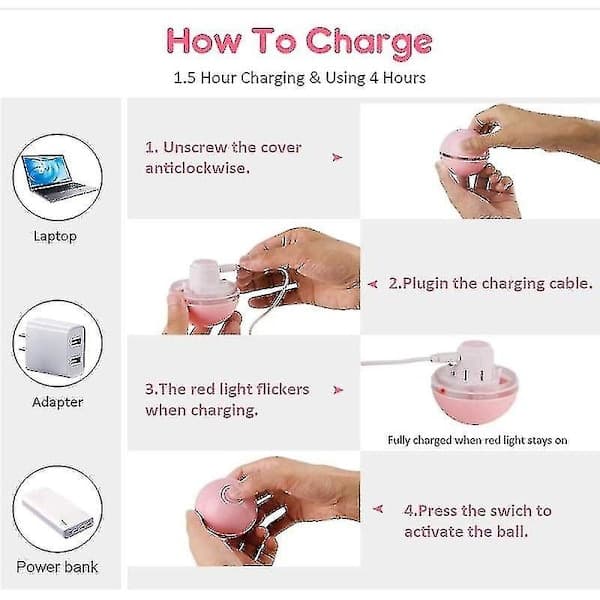 How To Charge

1.5 Hour Charging & Using 4 Hours

Laptop

Adapter

Power bank

1. Unscrew the cover anticlockwise.

2.Plugin the charging cable.

3.The red light flickers when charging.

Fully charged when red light stays on

4.Press the swich to activate the ball.