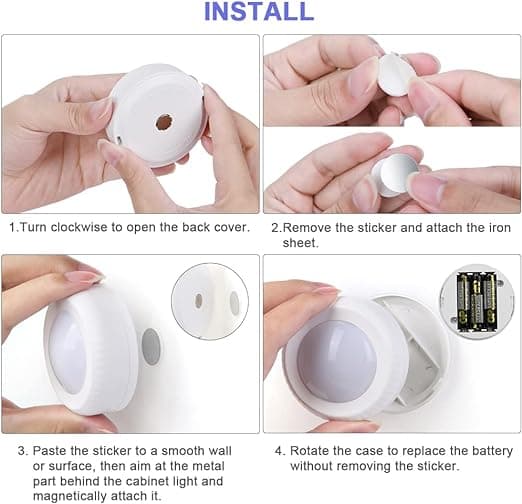 INSTALL

1.Turn clockwise to open the back cover.

2.Remove the sticker and attach the iron sheet.

3. Paste the sticker to a smooth wall or surface, then aim at the metal part behind the cabinet light and magnetically attach it.

4. Rotate the case to replace the battery without removing the sticker.