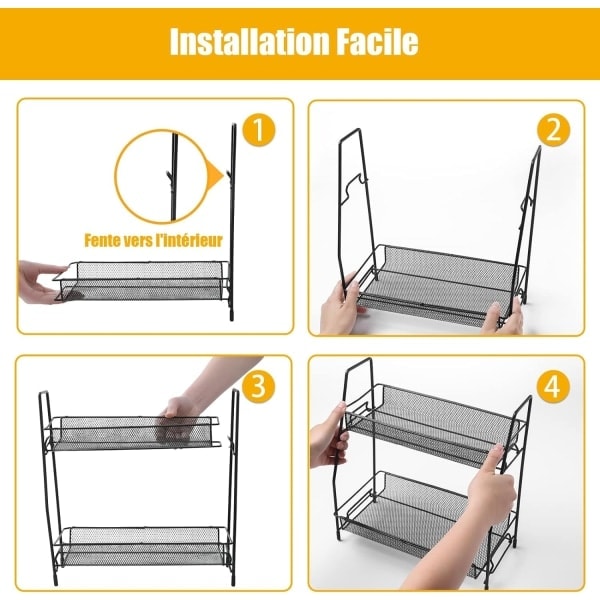 Installation Facile

1

Fente vers l'intérieur

2

3

4