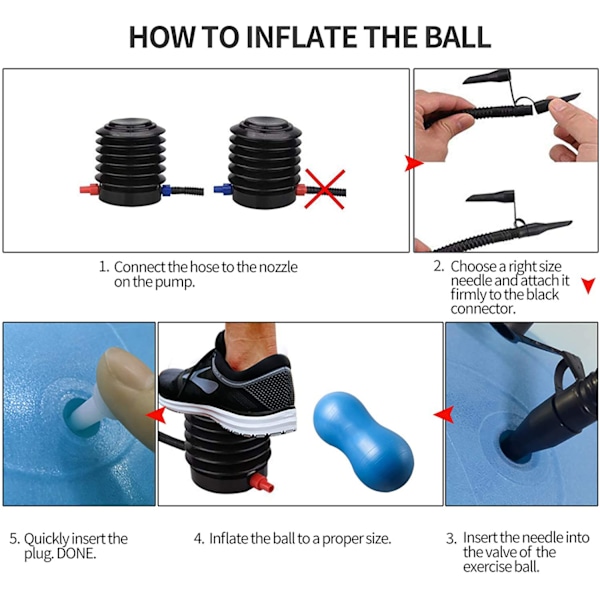 HOW TO INFLATE THE BALL

1. Connect the hose to the nozzle on the pump.

2. Choose a right size needle and attach it firmly to the black connector.

5. Quickly insert the plug. DONE.

4. Inflate the ball to a proper size.

3. Insert the needle into the valve of the exercise ball.