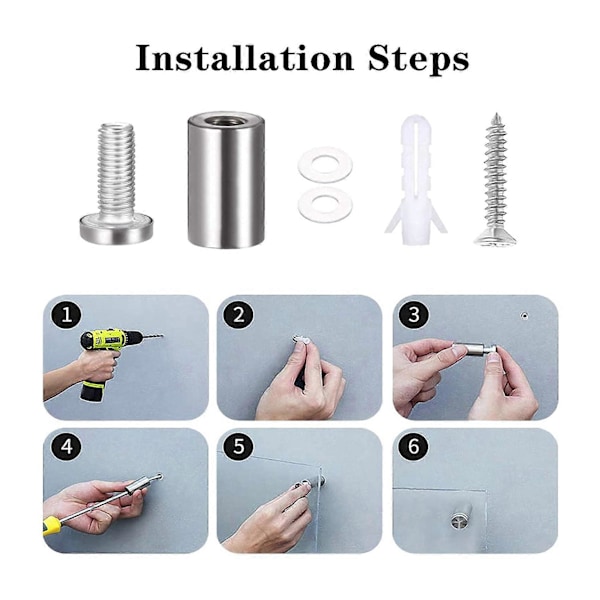 Installation Steps

1

2

3

4

5

6