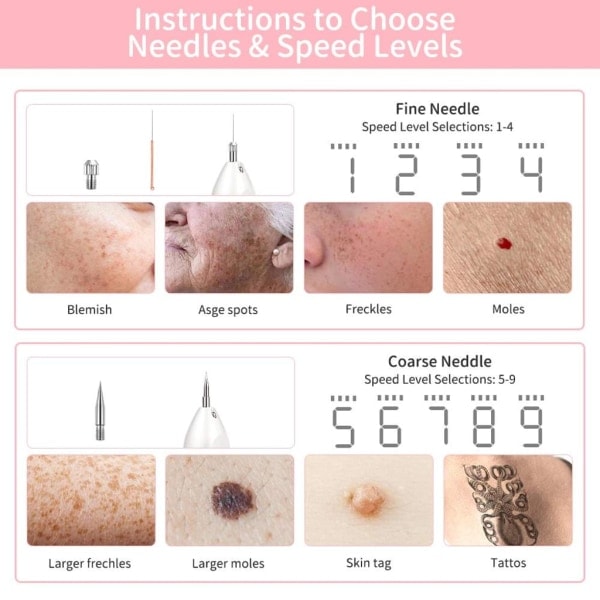 Instructions to Choose Needles & Speed Levels

Fine Needle
Speed Level Selections: 1-4

1 2 3 4

Blemish

Asge spots

Freckles

Moles

Coarse Neddle
Speed Level Selections: 5-9

5 6 7 8 9

Larger frechles

Larger moles

Skin tag

Tattos