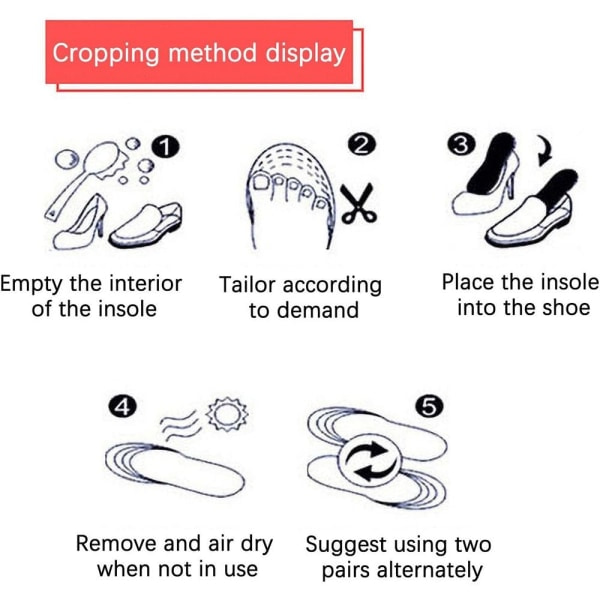 Cropping method display

1
Empty the interior of the insole

2
Tailor according to demand

3
Place the insole into the shoe

4
Remove and air dry when not in use

5
Suggest using two pairs alternately