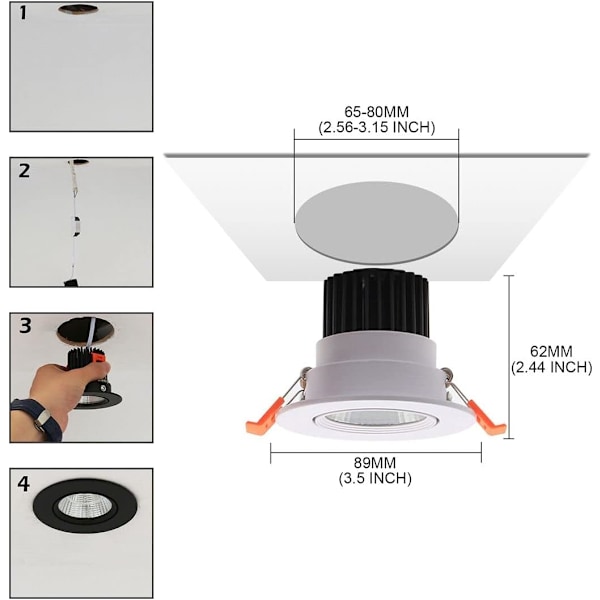 1

2

3

4

65-80MM
(2.56-3.15 INCH)

62MM
(2.44 INCH)

89MM
(3.5 INCH)