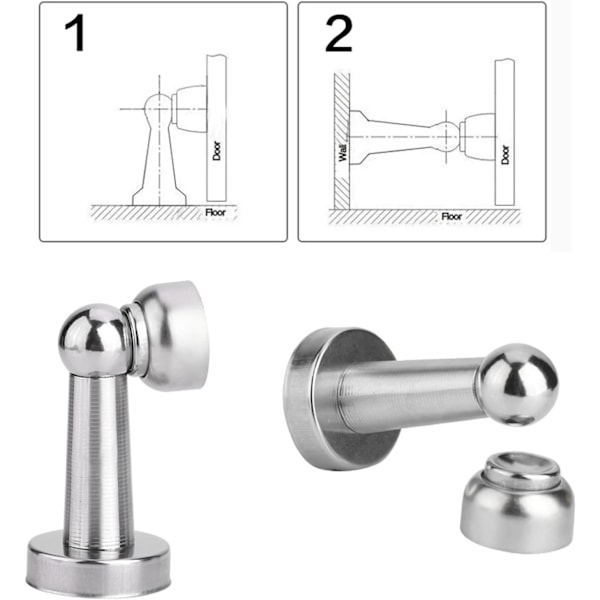 1

Door

Floor

2

Wall

Door

Floor