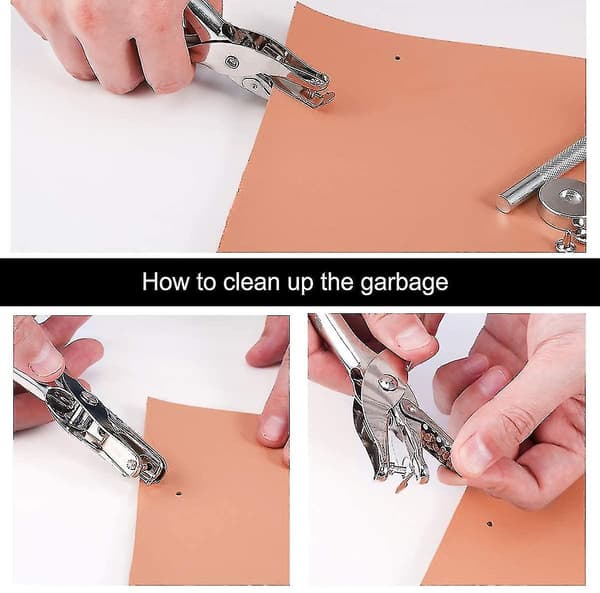 How to clean up the garbage