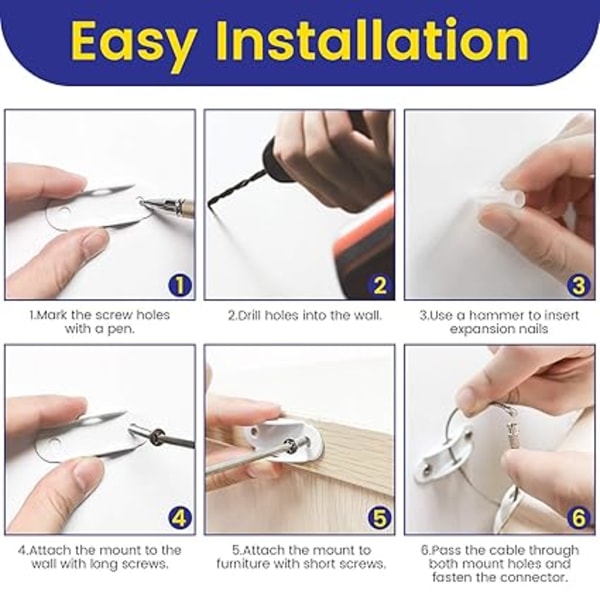 Easy Installation

1

1.Mark the screw holes with a pen.

2

2.Drill holes into the wall.

3

3.Use a hammer to insert expansion nails

4

4.Attach the mount to the wall with long screws.

5

5.Attach the mount to furniture with short screws.

6

6.Pass the cable through both mount holes and fasten the connector.