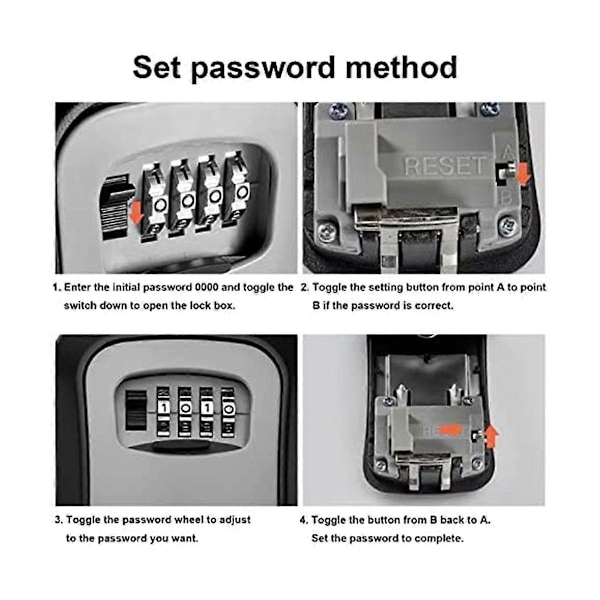 Set password method

0
0
0
0

RESET
A
B

1. Enter the initial password 0000 and toggle the switch down to open the lock box.

2. Toggle the setting button from point A to point B if the password is correct.

1
0
1
0

3. Toggle the password wheel to adjust to the password you want.

4. Toggle the button from B back to A. Set the password to complete.