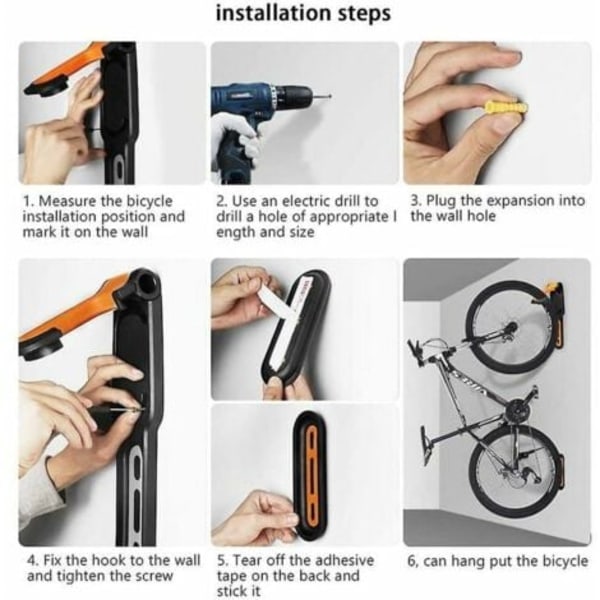 installation steps

1. Measure the bicycle installation position and mark it on the wall

2. Use an electric drill to drill a hole of appropriate l ength and size

3. Plug the expansion into the wall hole

4. Fix the hook to the wall and tighten the screw

5. Tear off the adhesive tape on the back and stick it

6, can hang put the bicycle