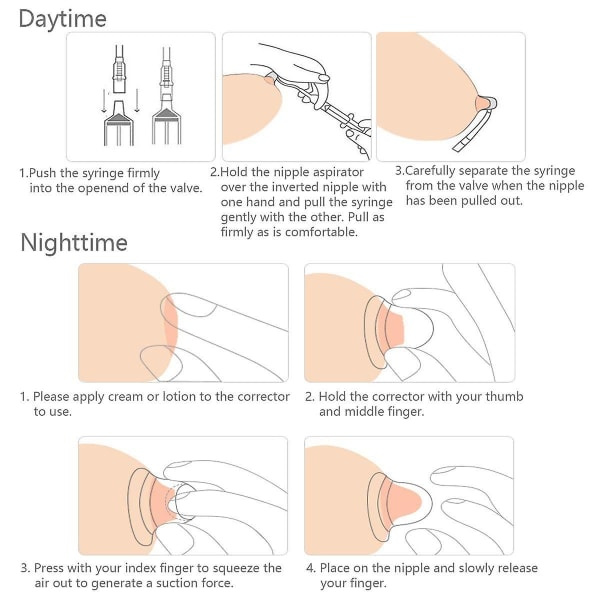 Daytime

1.Push the syringe firmly into the openend of the valve.

2.Hold the nipple aspirator over the inverted nipple with one hand and pull the syringe gently with the other. Pull as firmly as is comfortable.

3.Carefully separate the syringe from the valve when the nipple has been pulled out.

Nighttime

1. Please apply cream or lotion to the corrector to use.

2. Hold the corrector with your thumb and middle finger.

3. Press with your index finger to squeeze the air out to generate a suction force.

4. Place on the nipple and slowly release your finger.