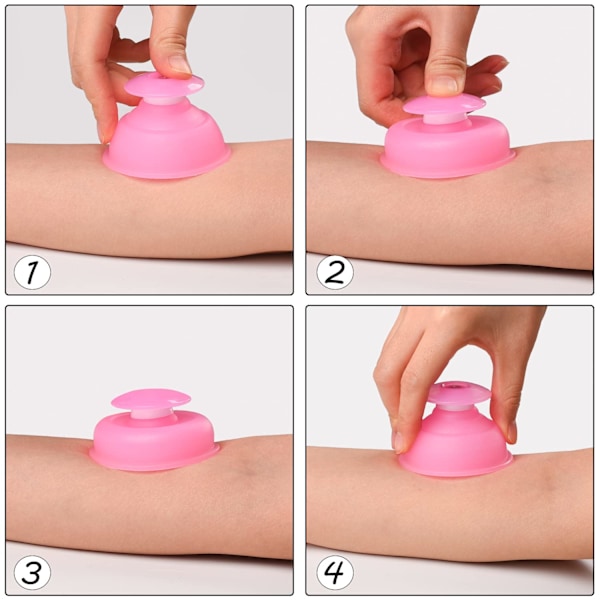 1

2

3

4