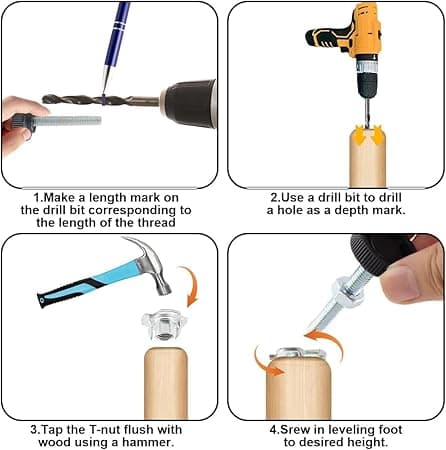 1.Make a length mark on the drill bit corresponding to the length of the thread

2.Use a drill bit to drill a hole as a depth mark.

3.Tap the T-nut flush with wood using a hammer.

4.Srew in leveling foot to desired height.