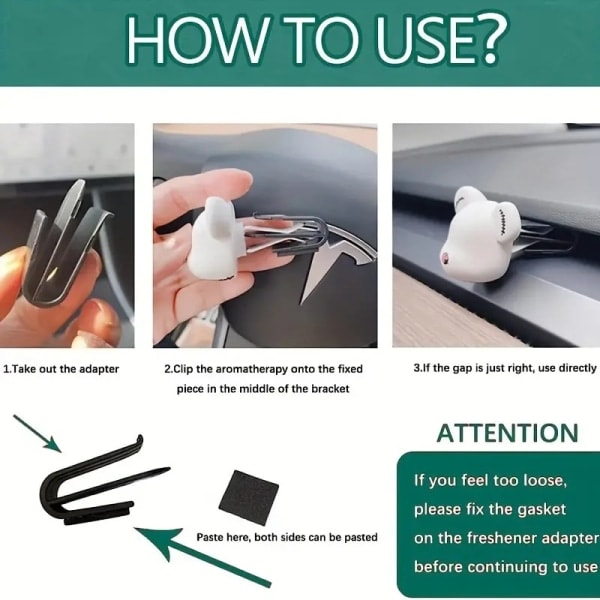 HOW TO USE?

1.Take out the adapter

2.Clip the aromatherapy onto the fixed piece in the middle of the bracket

3.If the gap is just right, use directly

Paste here, both sides can be pasted

ATTENTION

If you feel too loose, please fix the gasket on the freshener adapter before continuing to use