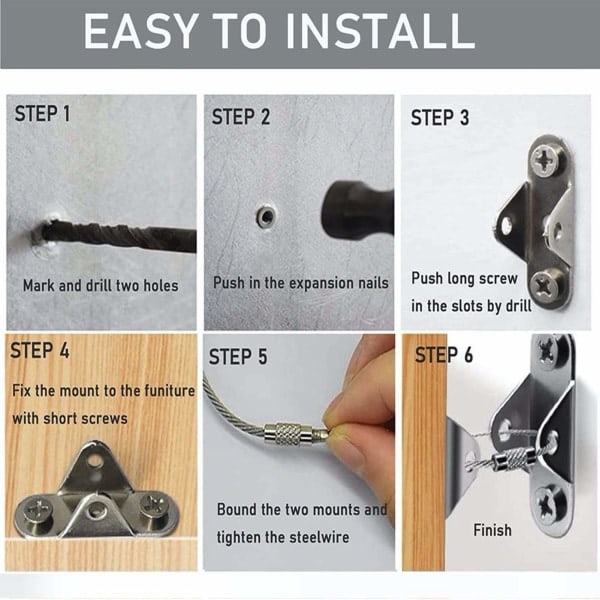 EASY TO INSTALL

STEP 1

Mark and drill two holes

STEP 2

Push in the expansion nails

STEP 3

Push long screw in the slots by drill

STEP 4

Fix the mount to the funiture with short screws

STEP 5

Bound the two mounts and tighten the steelwire

STEP 6

Finish