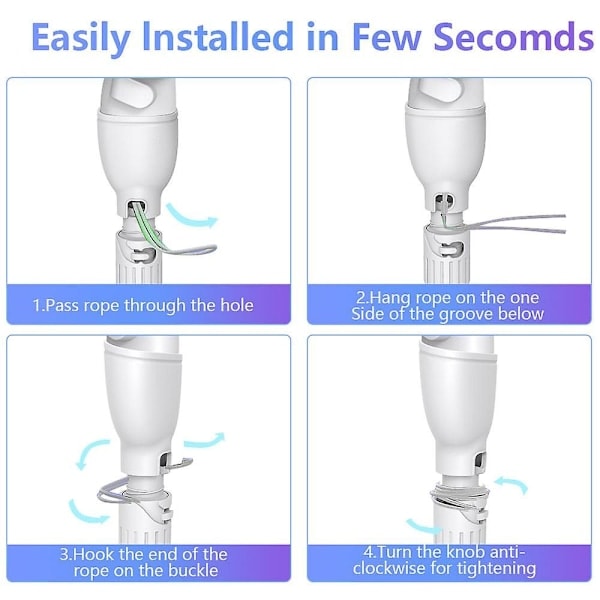 Easily Installed in Few Secomds

1.Pass rope through the hole

2.Hang rope on the one Side of the groove below

3.Hook the end of the rope on the buckle

4.Turn the knob anti-clockwise for tightening