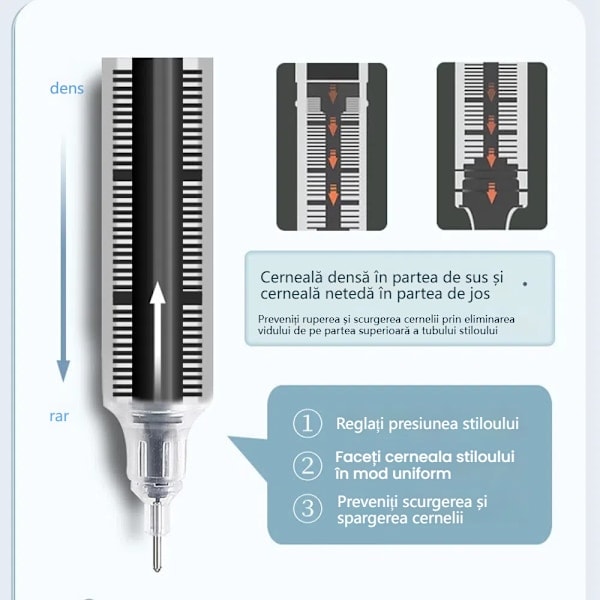 dens

rar

Cerneală densă în partea de sus și cerneală netedă în partea de jos

Preveniți ruperea și scurgerea cernelii prin eliminarea vidului de pe partea superioară a tubului stiloului

① Reglați presiunea stiloului

② Faceți cerneala stiloului în mod uniform

③ Preveniți scurgerea și spargerea cernelii