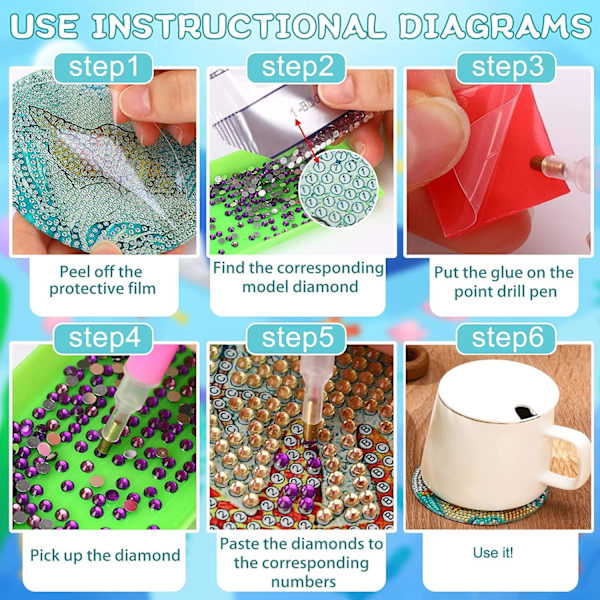 USE INSTRUCTIONAL DIAGRAMS

step1

Peel off the protective film

step2

1-B00

Find the corresponding model diamond

step3

Put the glue on the point drill pen

step4

Pick up the diamond

step5

Paste the diamonds to the corresponding numbers

step6

Use it!