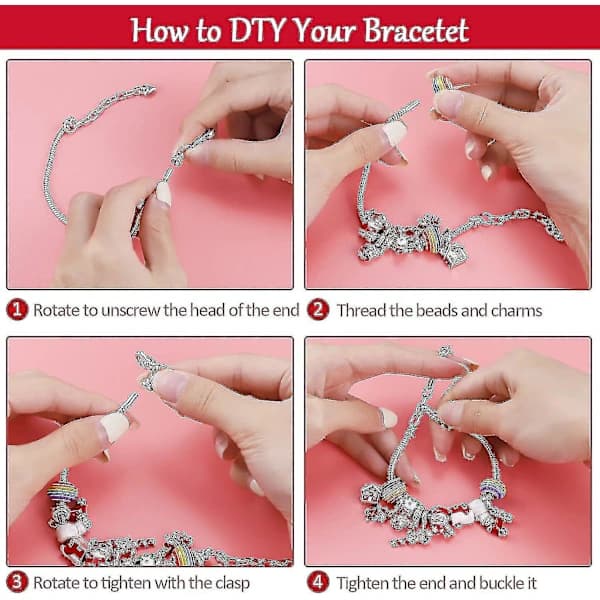 How to DTY Your Bracetet

1 Rotate to unscrew the head of the end

2 Thread the beads and charms

3 Rotate to tighten with the clasp

4 Tighten the end and buckle it