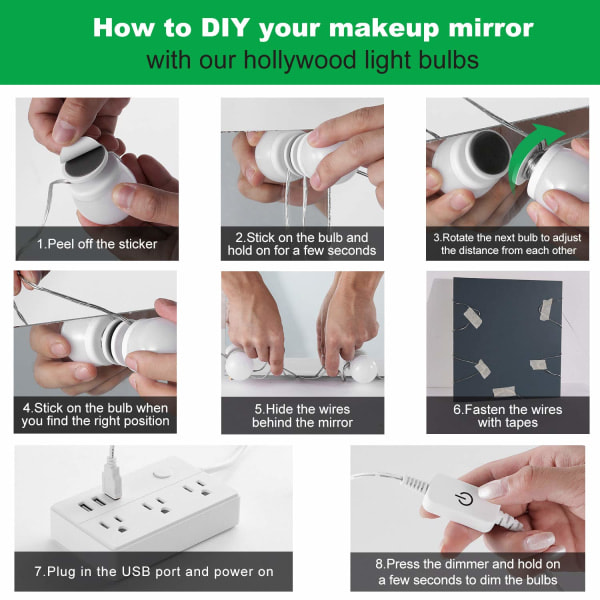 How to DIY your makeup mirror
with our hollywood light bulbs

1.Peel off the sticker

2.Stick on the bulb and hold on for a few seconds

3.Rotate the next bulb to adjust the distance from each other

4.Stick on the bulb when you find the right position

5.Hide the wires behind the mirror

6.Fasten the wires with tapes

7.Plug in the USB port and power on

8.Press the dimmer and hold on a few seconds to dim the bulbs