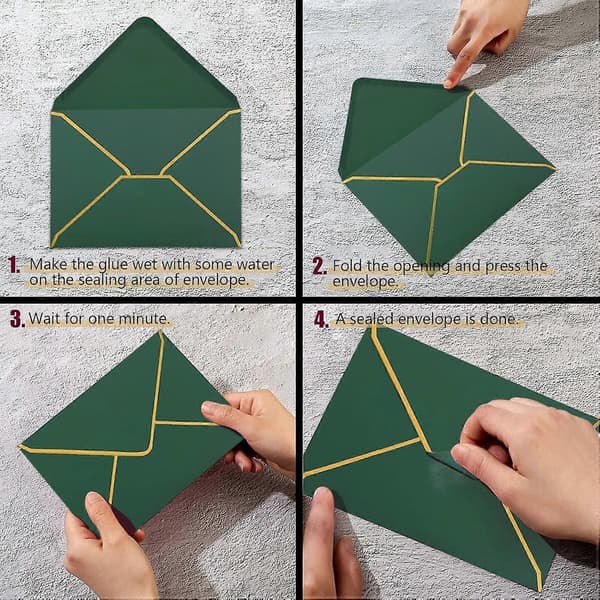 1. Make the glue wet with some water on the sealing area of envelope.

2. Fold the opening and press the envelope.

3. Wait for one minute.

4. A sealed envelope is done.