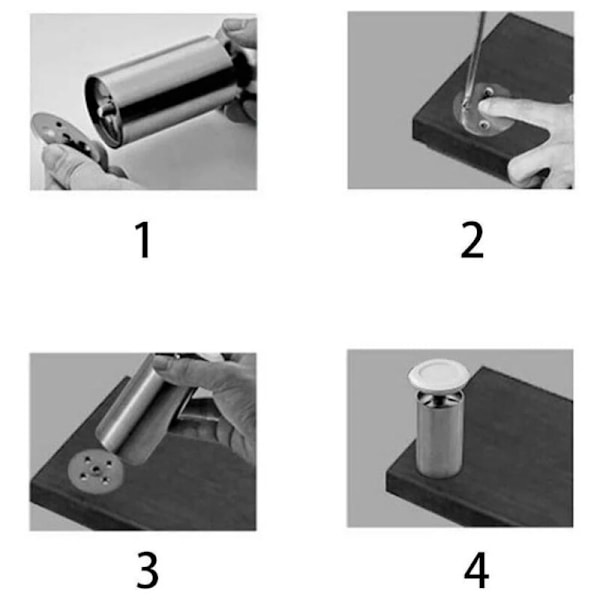 1

2

3

4