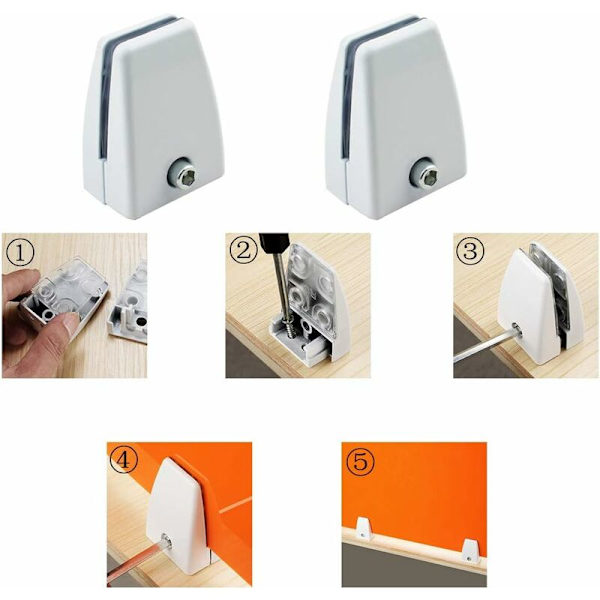 ①

②

③

④

⑤