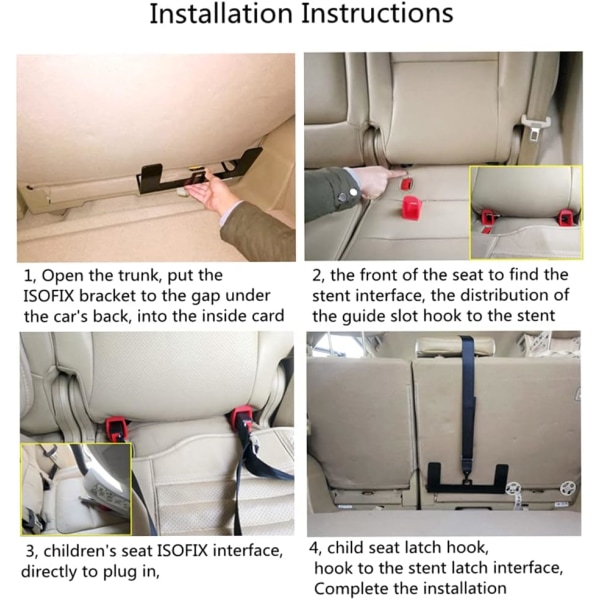 Installation Instructions

1, Open the trunk, put the ISOFIX bracket to the gap under the car's back, into the inside card

2, the front of the seat to find the stent interface, the distribution of the guide slot hook to the stent

3, children's seat ISOFIX interface, directly to plug in,

4, child seat latch hook, hook to the stent latch interface, Complete the installation