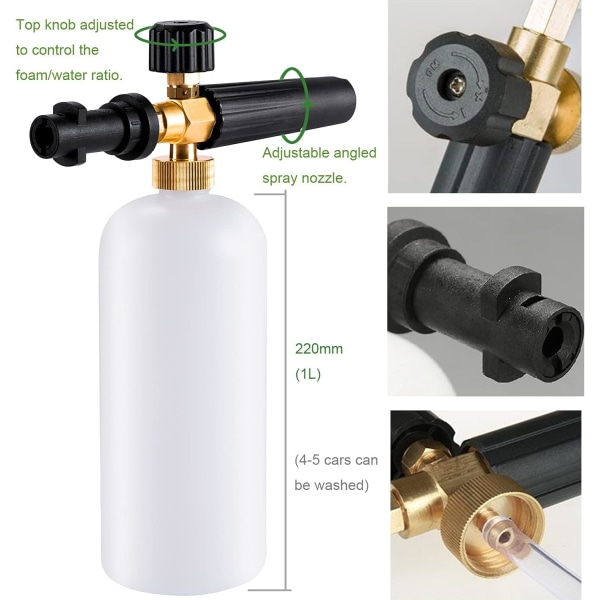 Top knob adjusted to control the foam/water ratio.

Adjustable angled spray nozzle.

220mm (1L)

(4-5 cars can be washed)