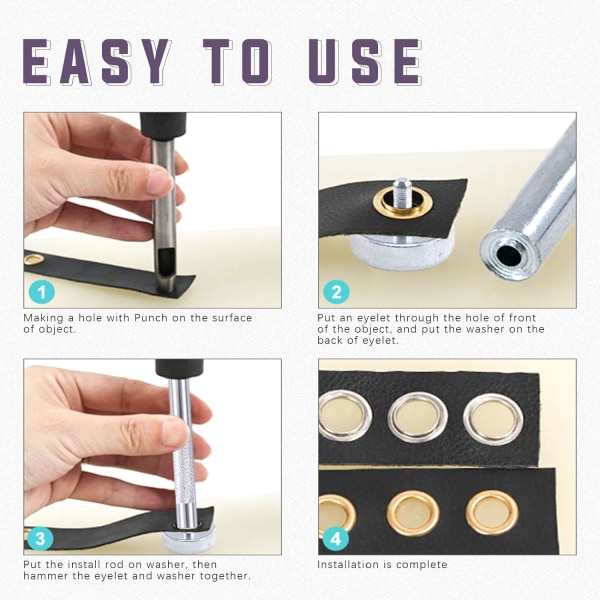 EASY TO USE

1

Making a hole with Punch on the surface of object.

2

Put an eyelet through the hole of front of the object, and put the washer on the back of eyelet.

3

Put the install rod on washer, then hammer the eyelet and washer together.

4

Installation is complete